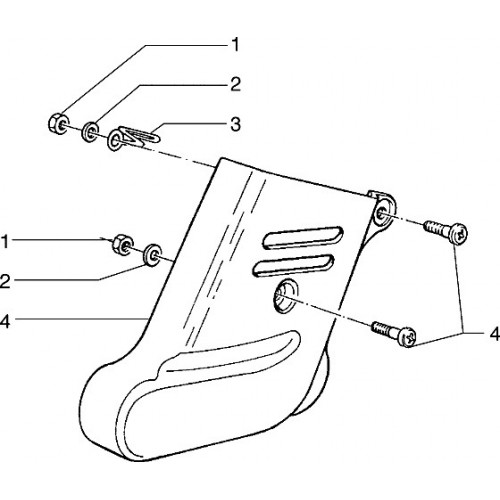 1
2
3
1
2
4
4